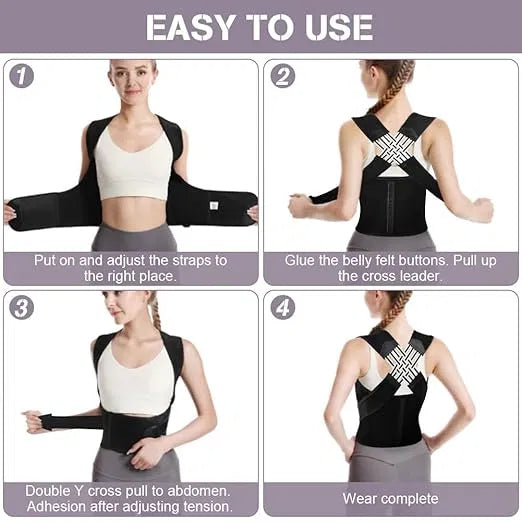 EASY TO USE

1

Put on and adjust the straps to the right place.

2

Glue the belly felt buttons. Pull up the cross leader.

3

Double Y cross pull to abdomen. Adhesion after adjusting tension.

4

Wear complete